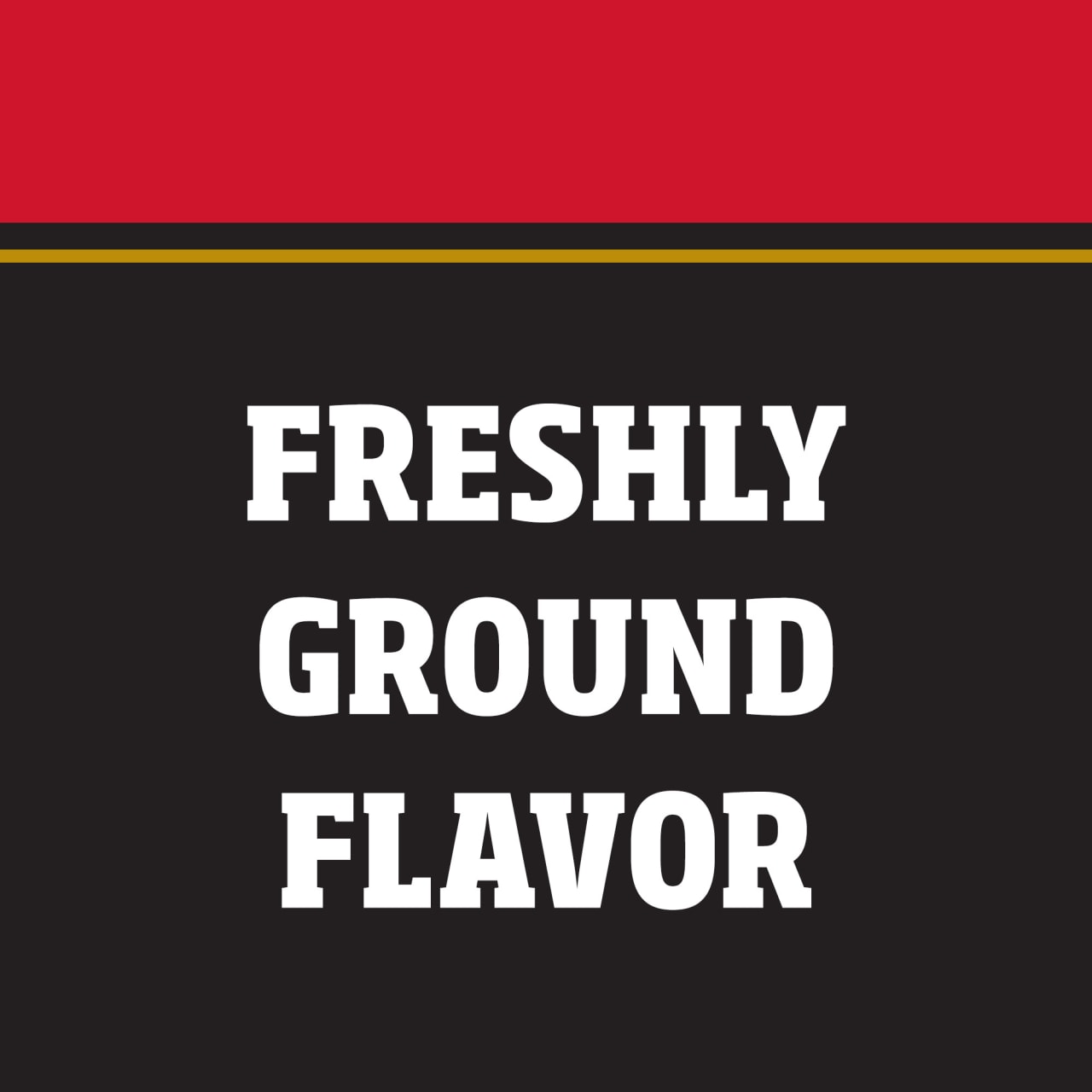 FRESHLY GROUND FLAVOR