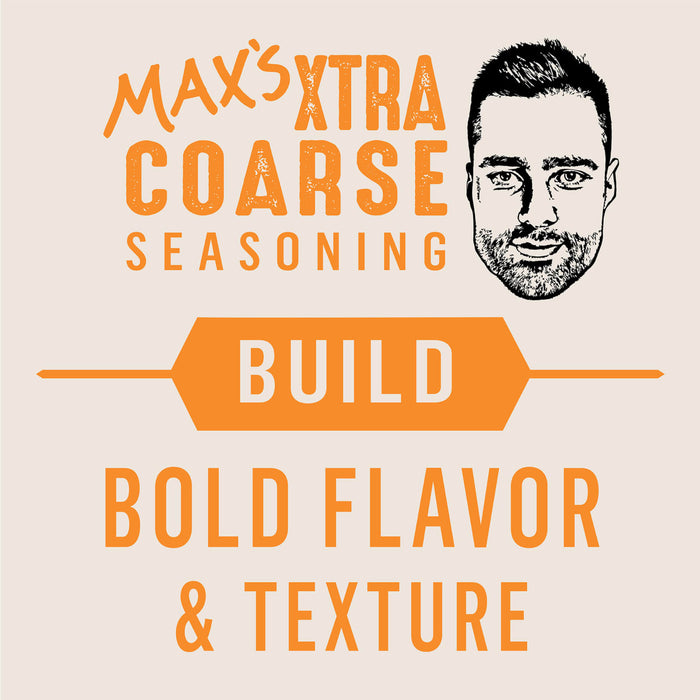 MAX'S XTRA COARSE SEASONING

BUILD

BOLD FLAVOR & TEXTURE