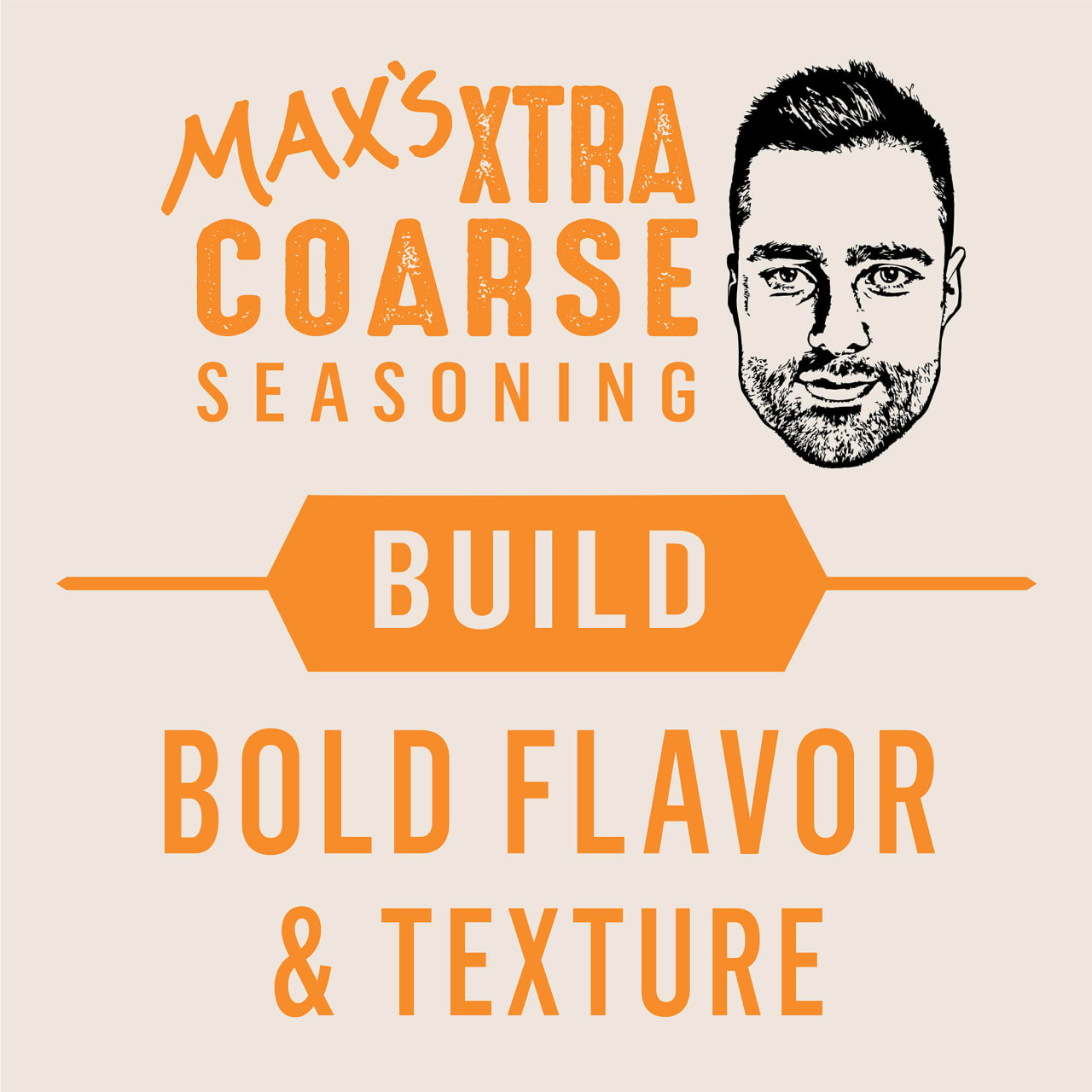 MAX'S XTRA COARSE SEASONING

BUILD

BOLD FLAVOR & TEXTURE