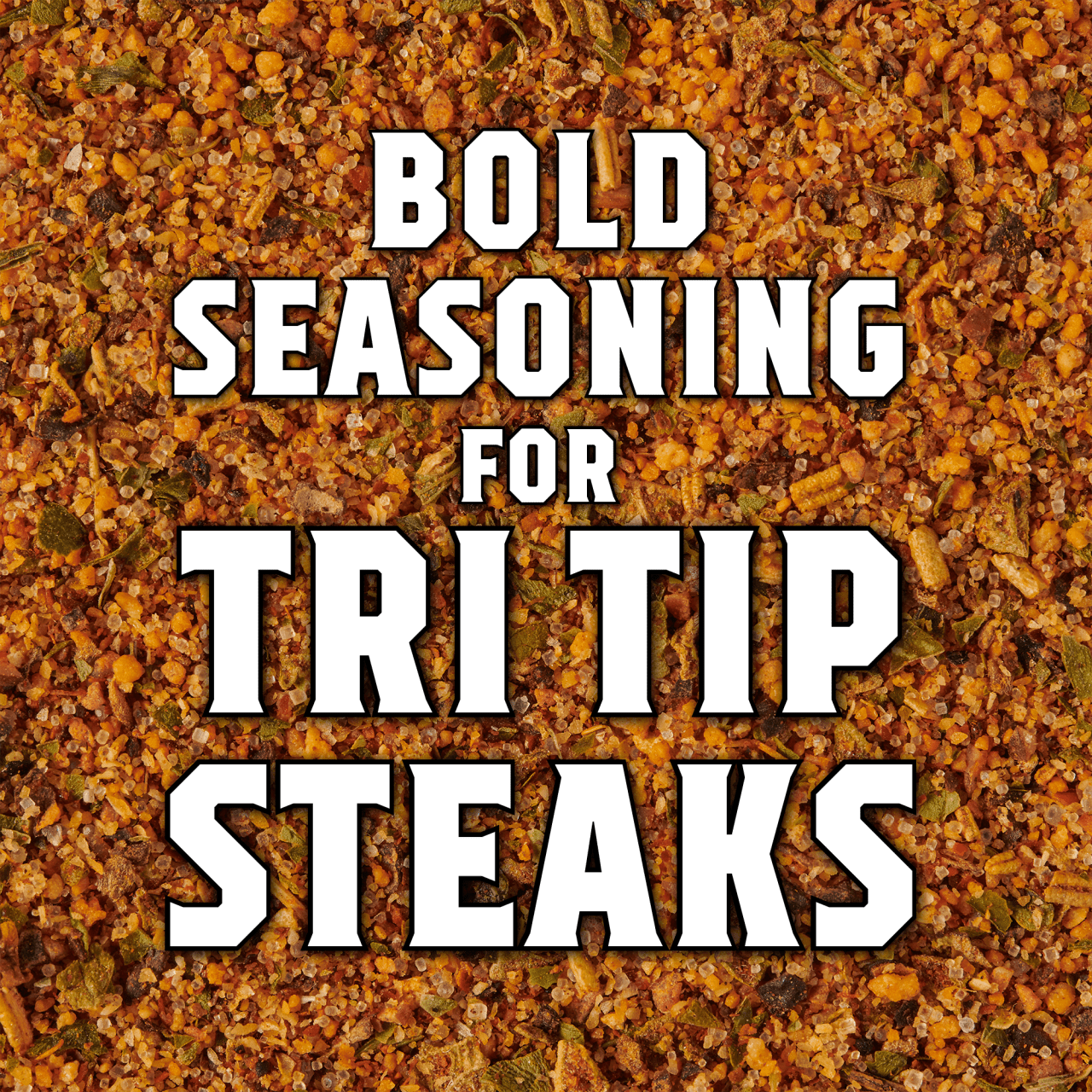 BOLD SEASONING FOR TRI TIP STEAKS