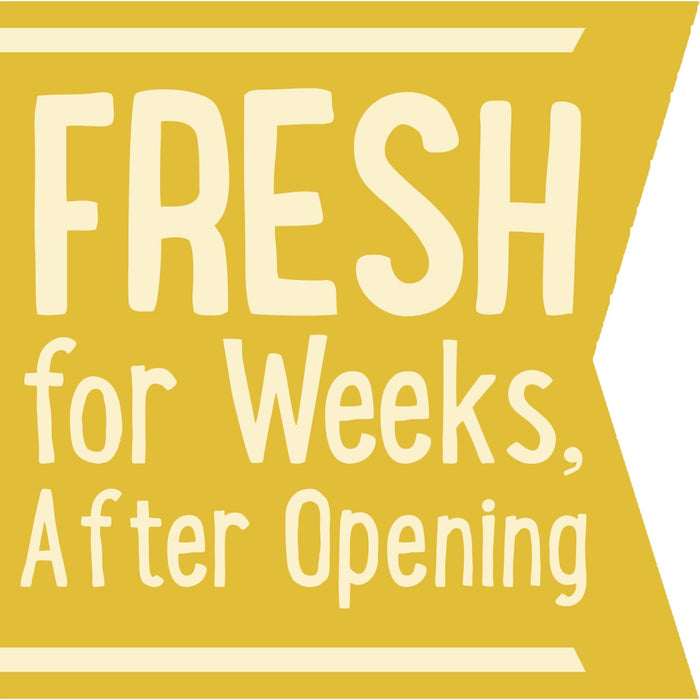 FRESH
for Weeks,
After Opening