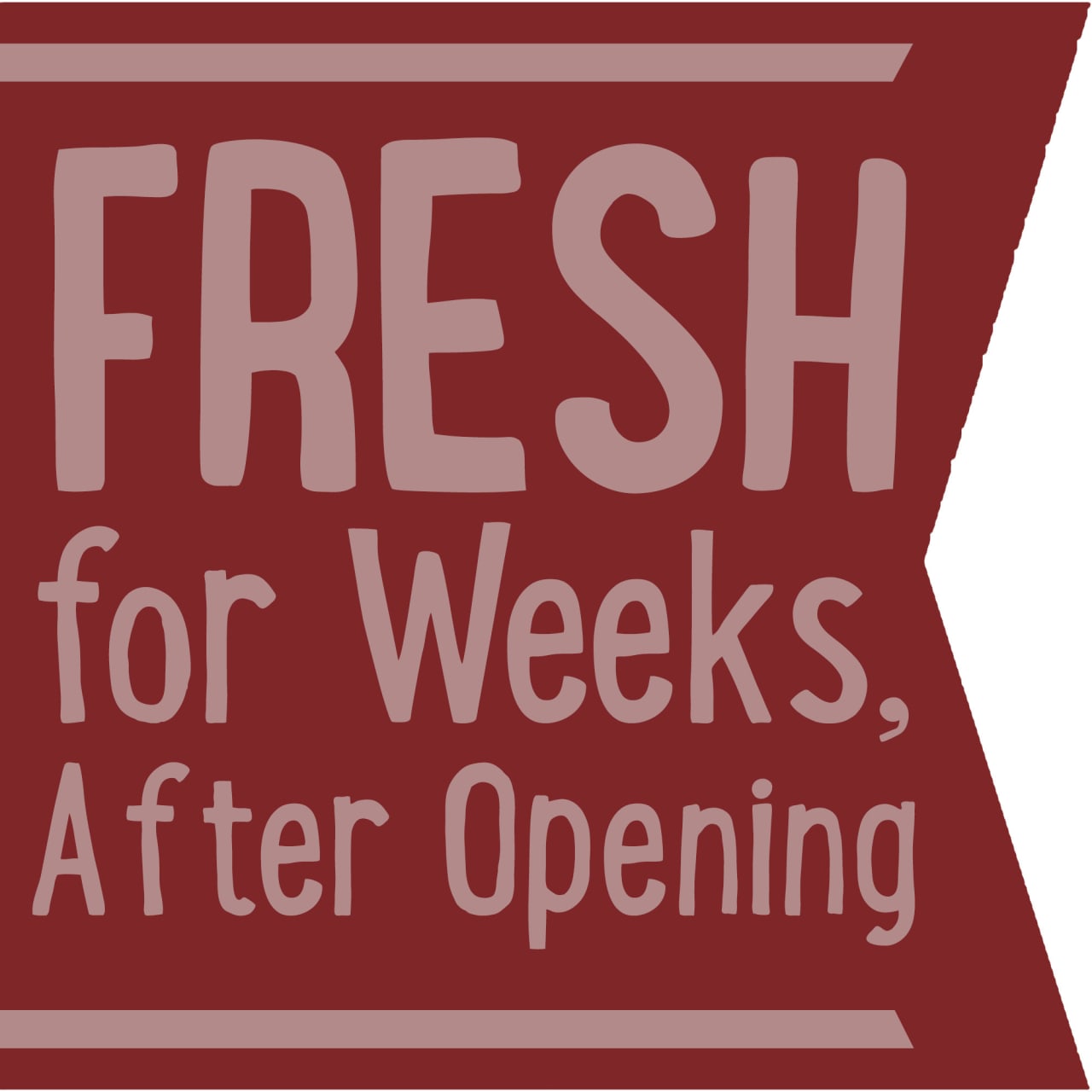 FRESH
for Weeks,
After Opening