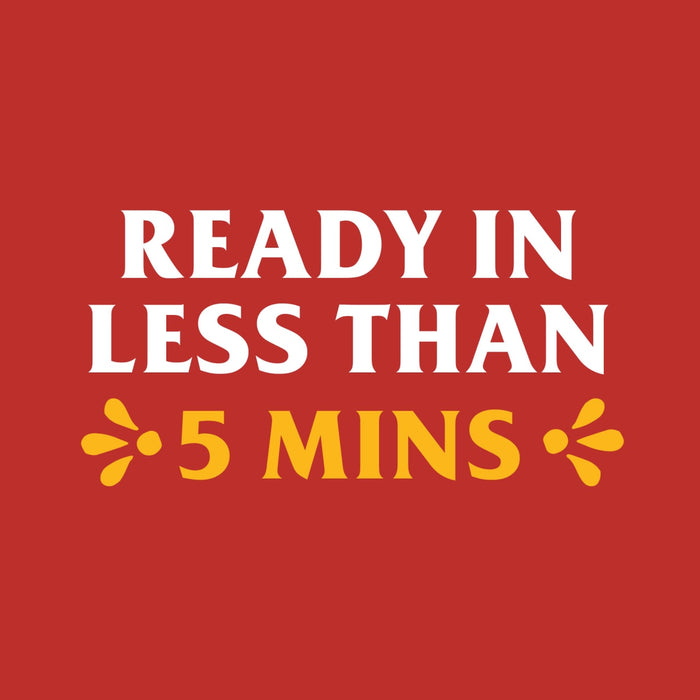 READY IN LESS THAN 5 MINS