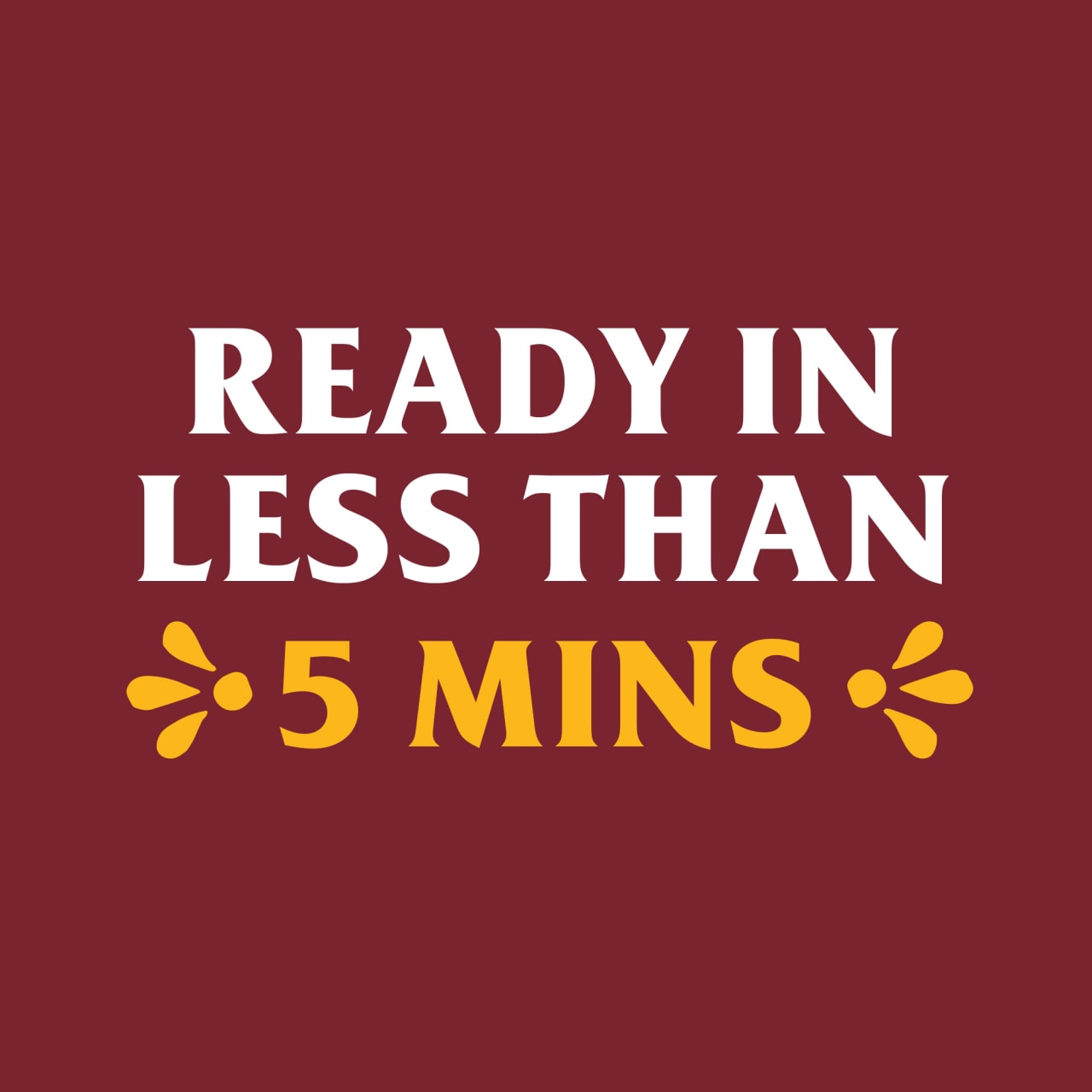 READY IN LESS THAN 5 MINS