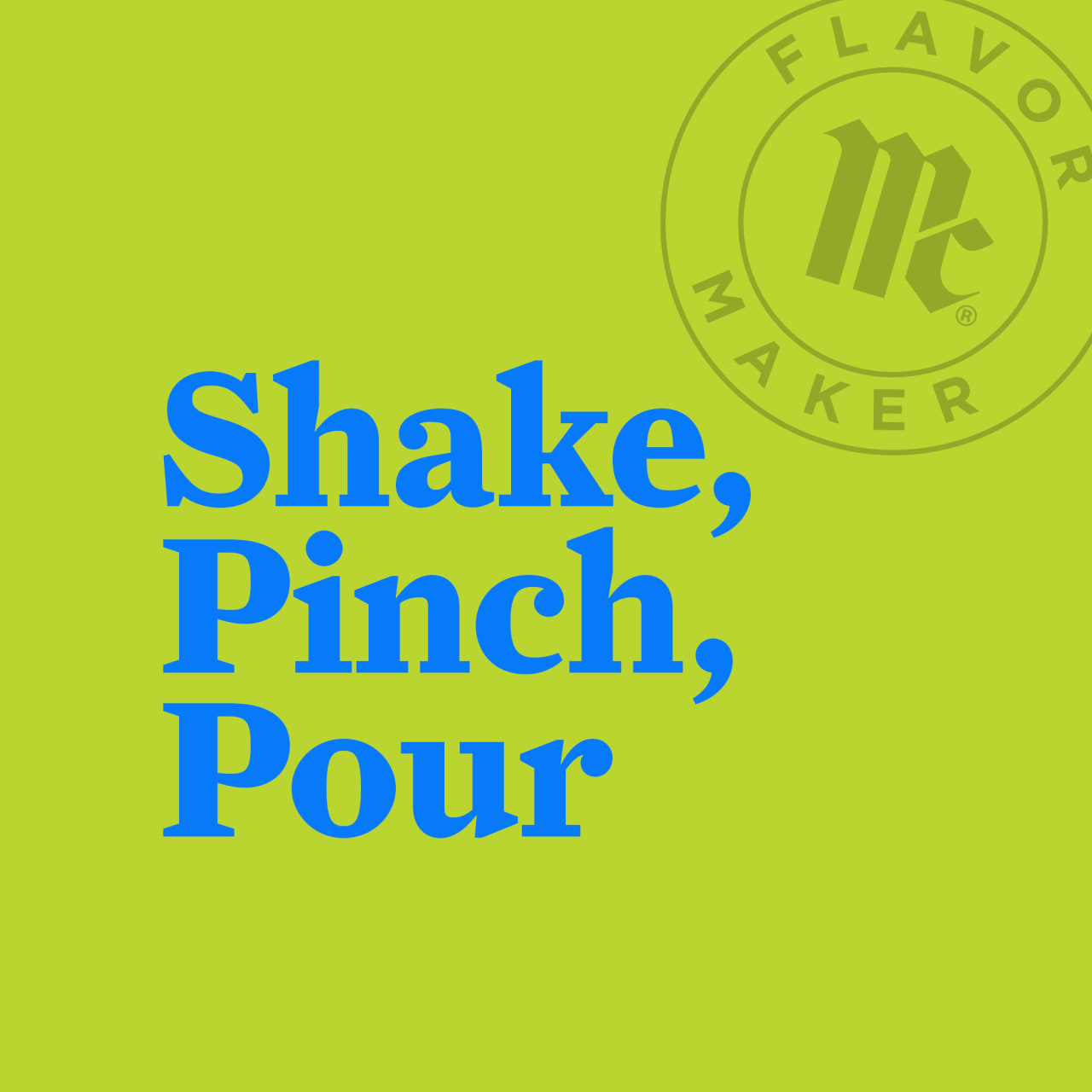 FLAVOR MAKER

Mc®

Shake, Pinch, Pour