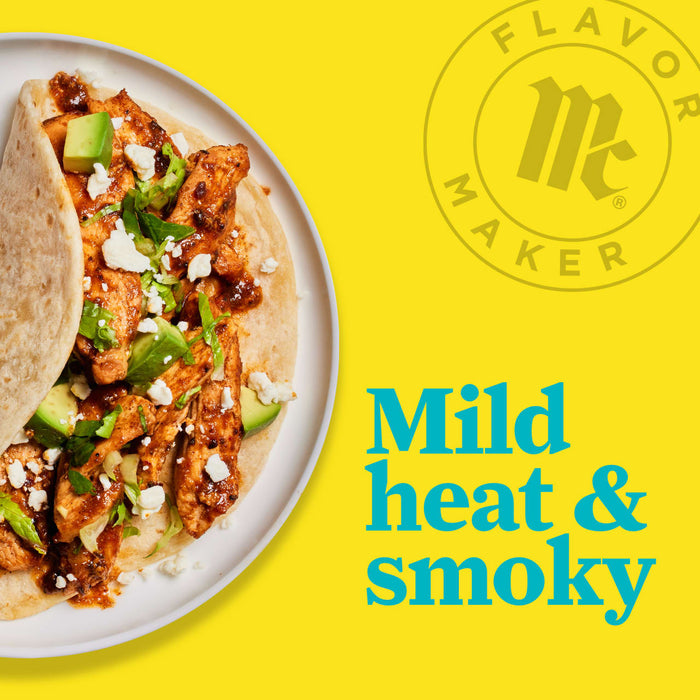 FLAVOR
Mc®
MAKER

Mild heat & smoky