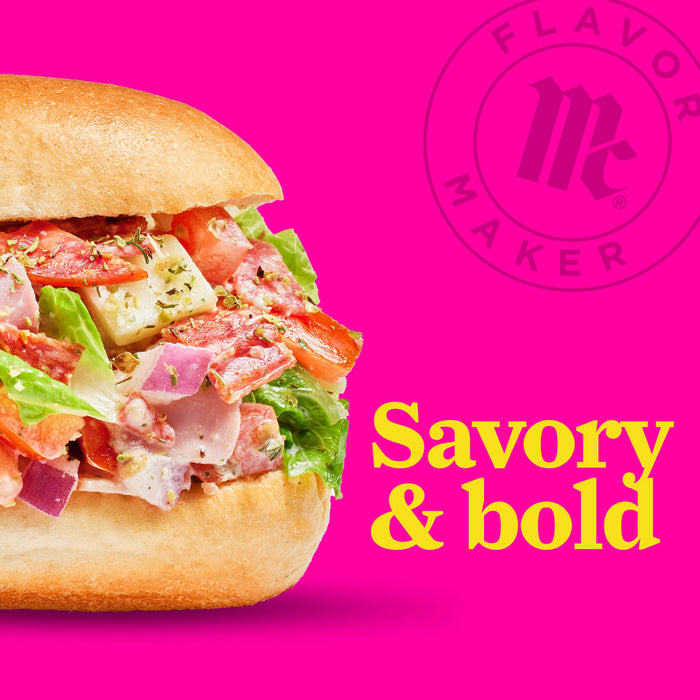 FLAVOR
Mc®
MAKER

Savory
& bold