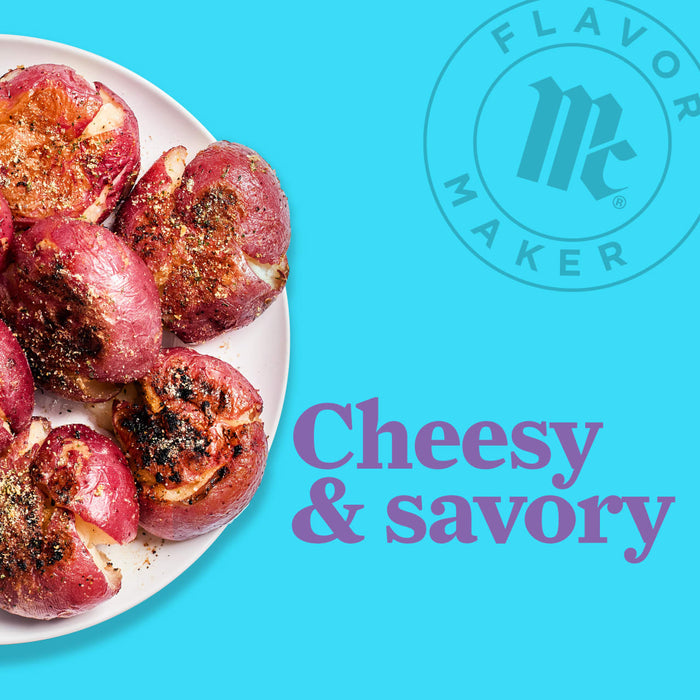 FLAVOR
Mc®
MAKER

Cheesy
& savory