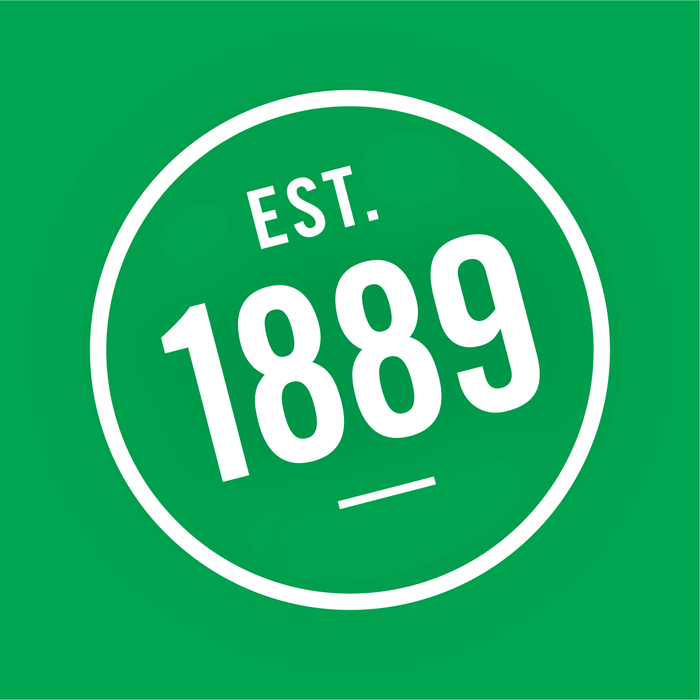 EST.
1889