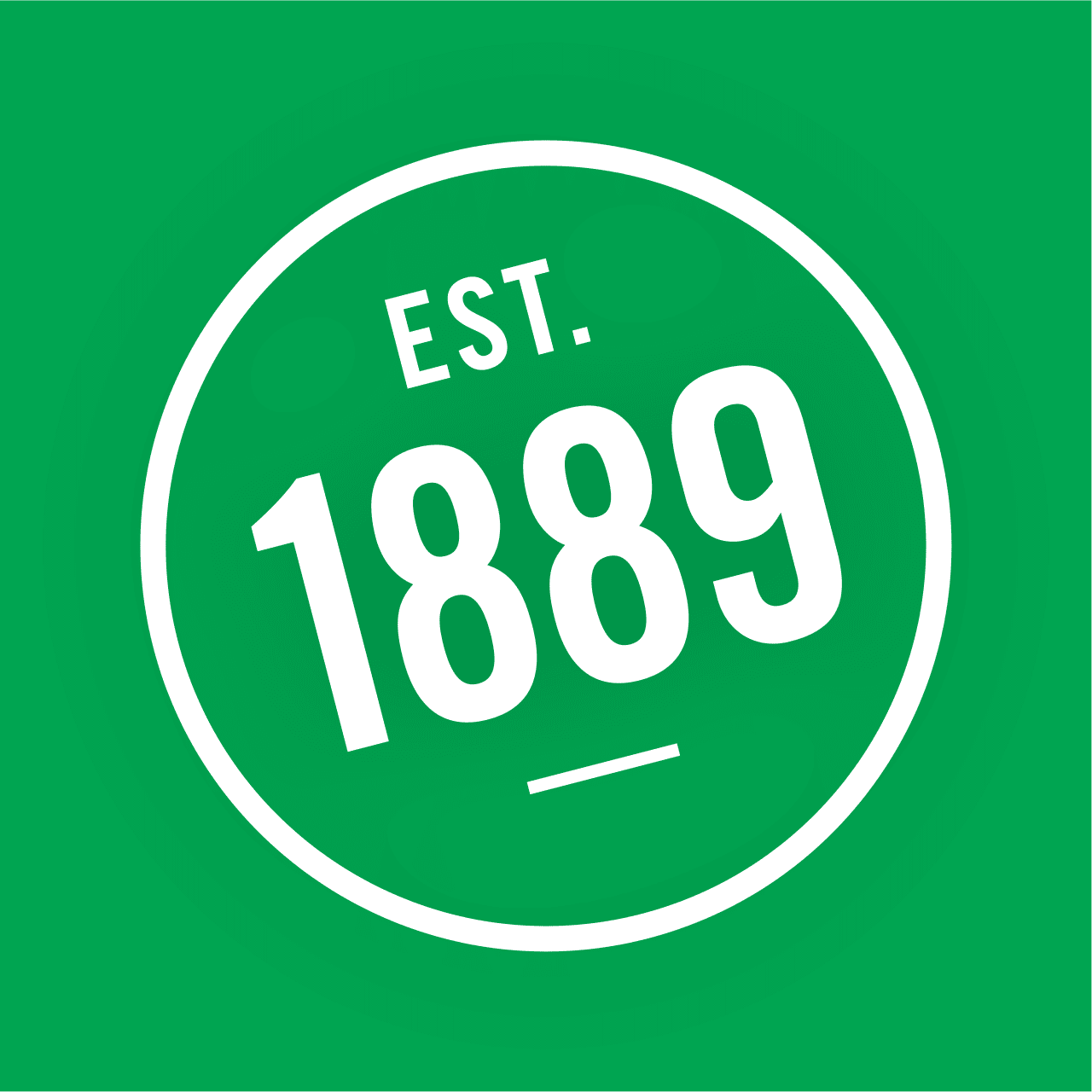 EST.
1889