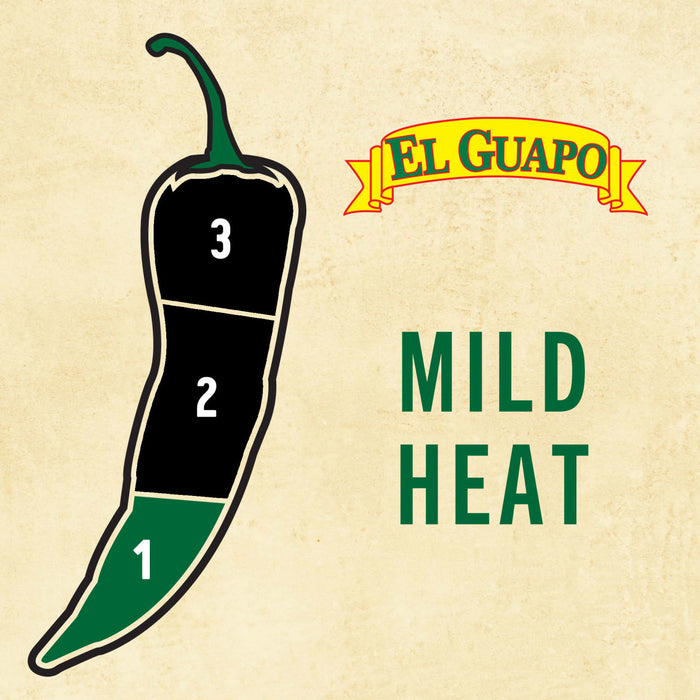 3
2
1

EL GUAPO

MILD
HEAT