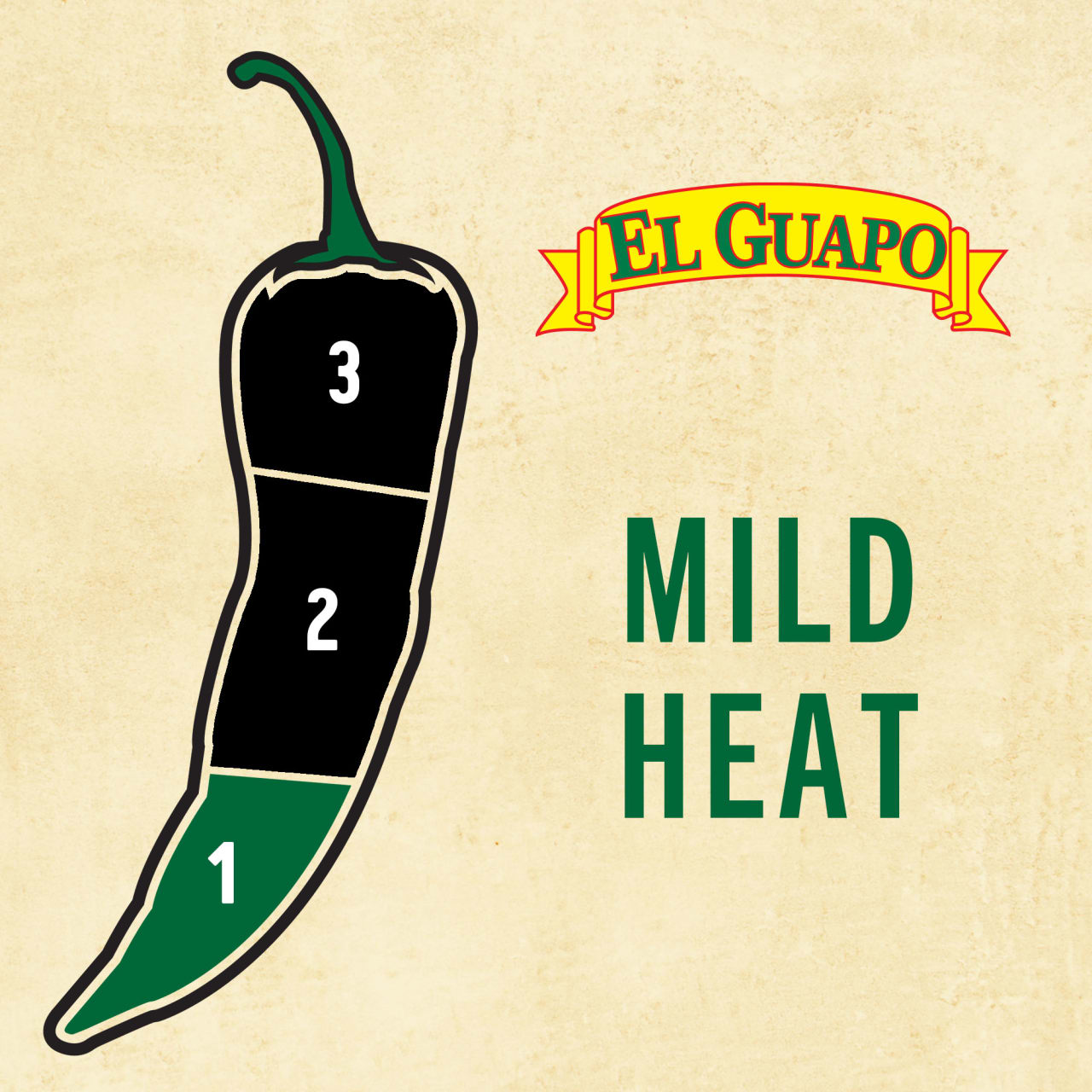 3
2
1

EL GUAPO

MILD
HEAT