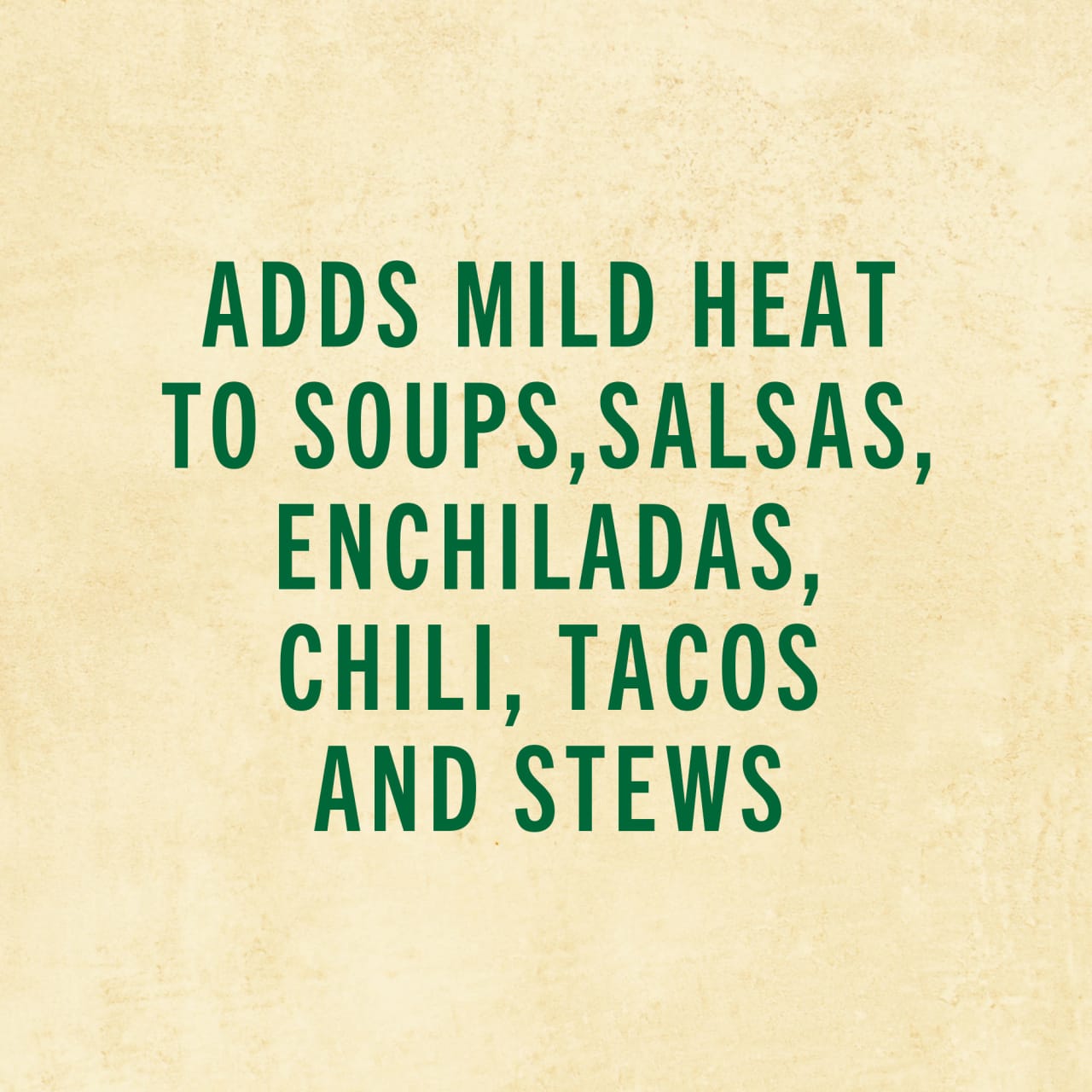 ADDS MILD HEAT TO SOUPS,SALSAS, ENCHILADAS, CHILI, TACOS AND STEWS