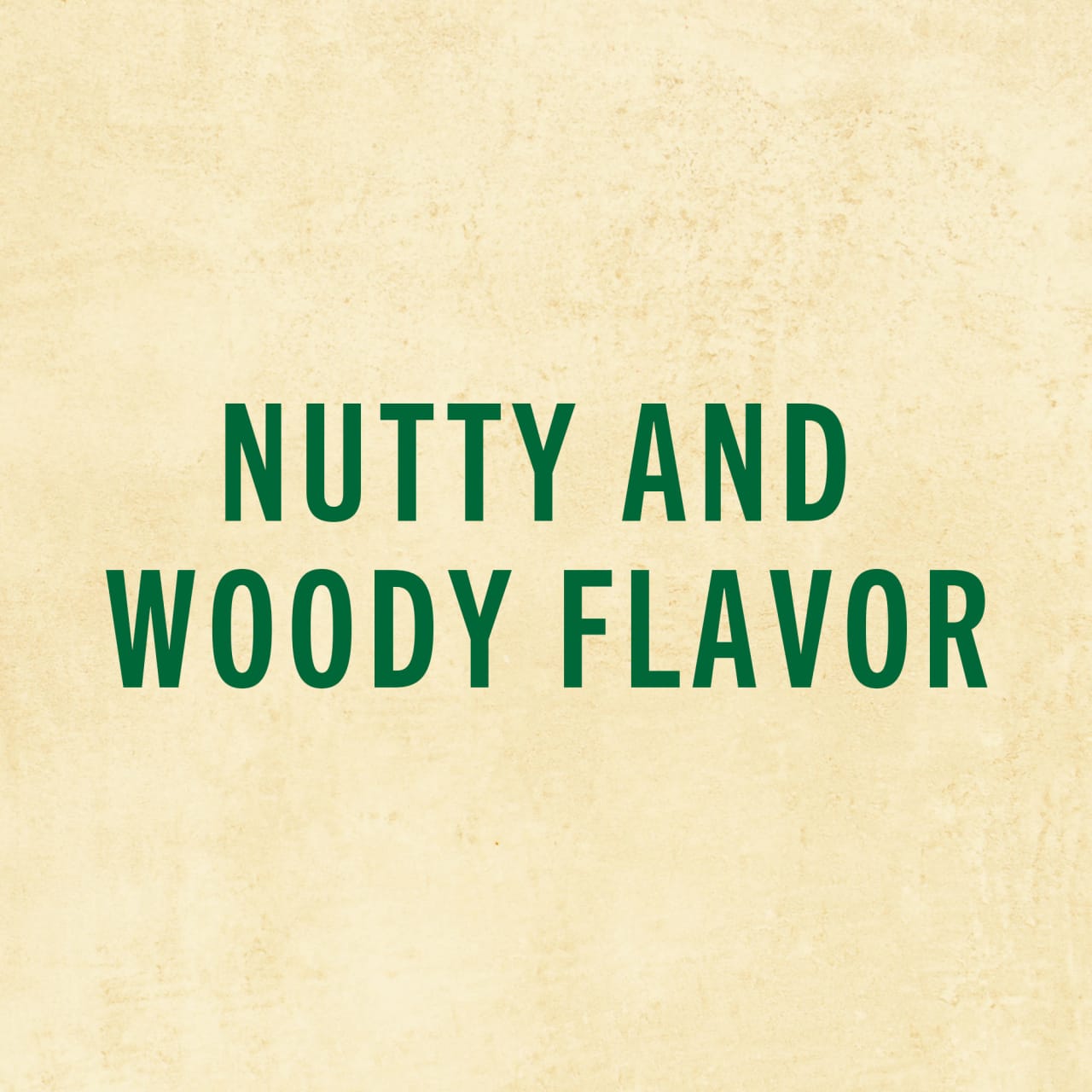 NUTTY AND WOODY FLAVOR