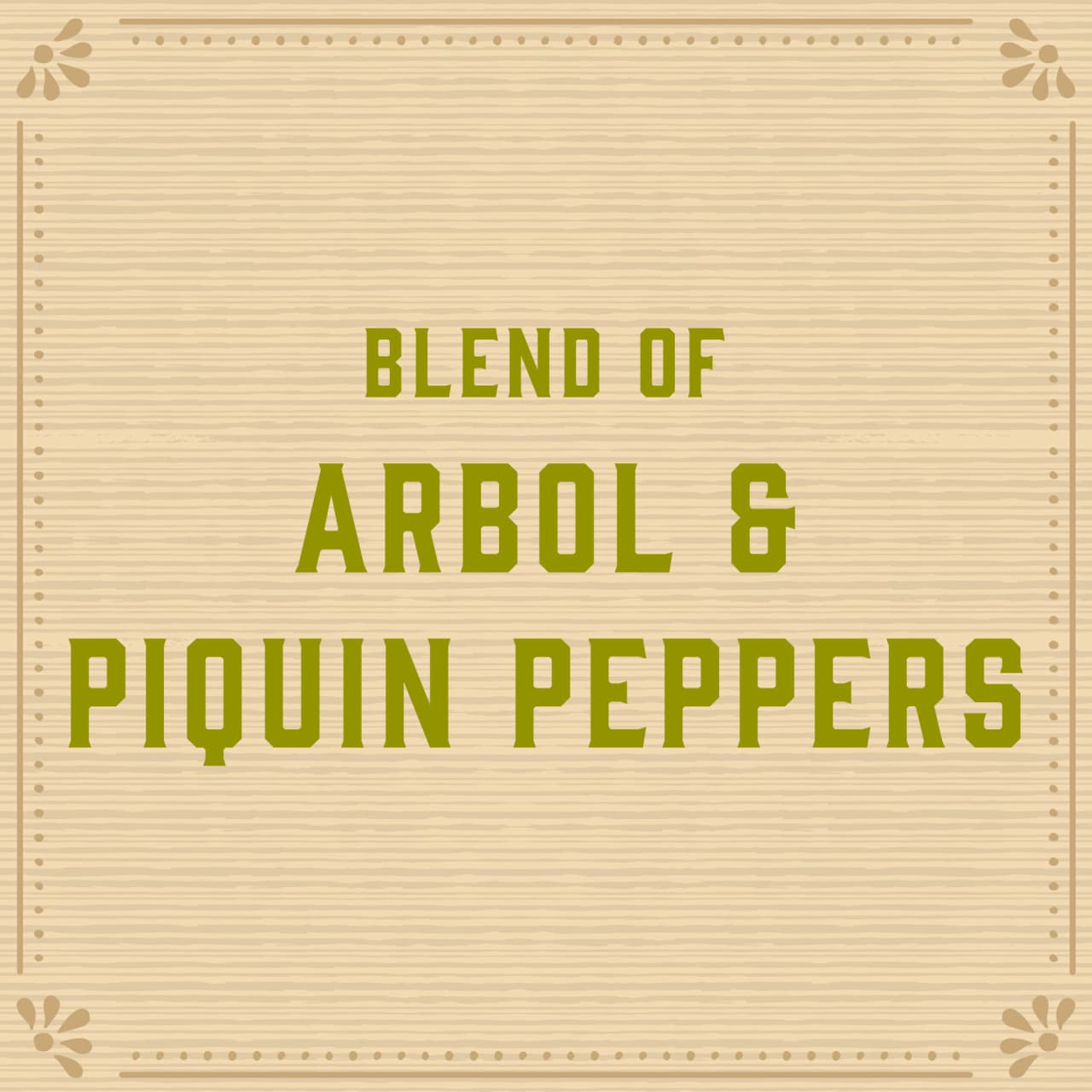 BLEND OF
ARBOL &
PIQUIN PEPPERS