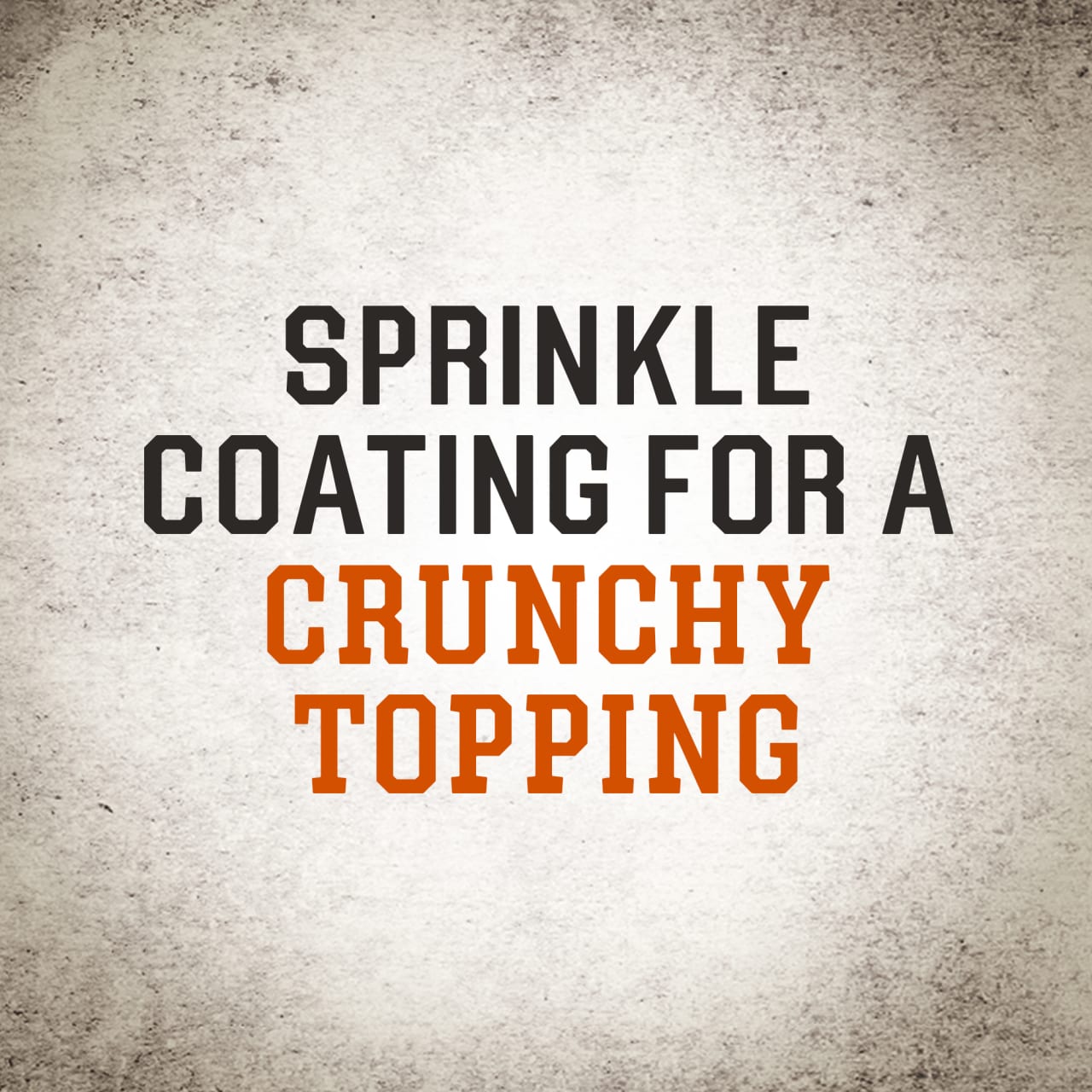 SPRINKLE COATING FOR A CRUNCHY TOPPING