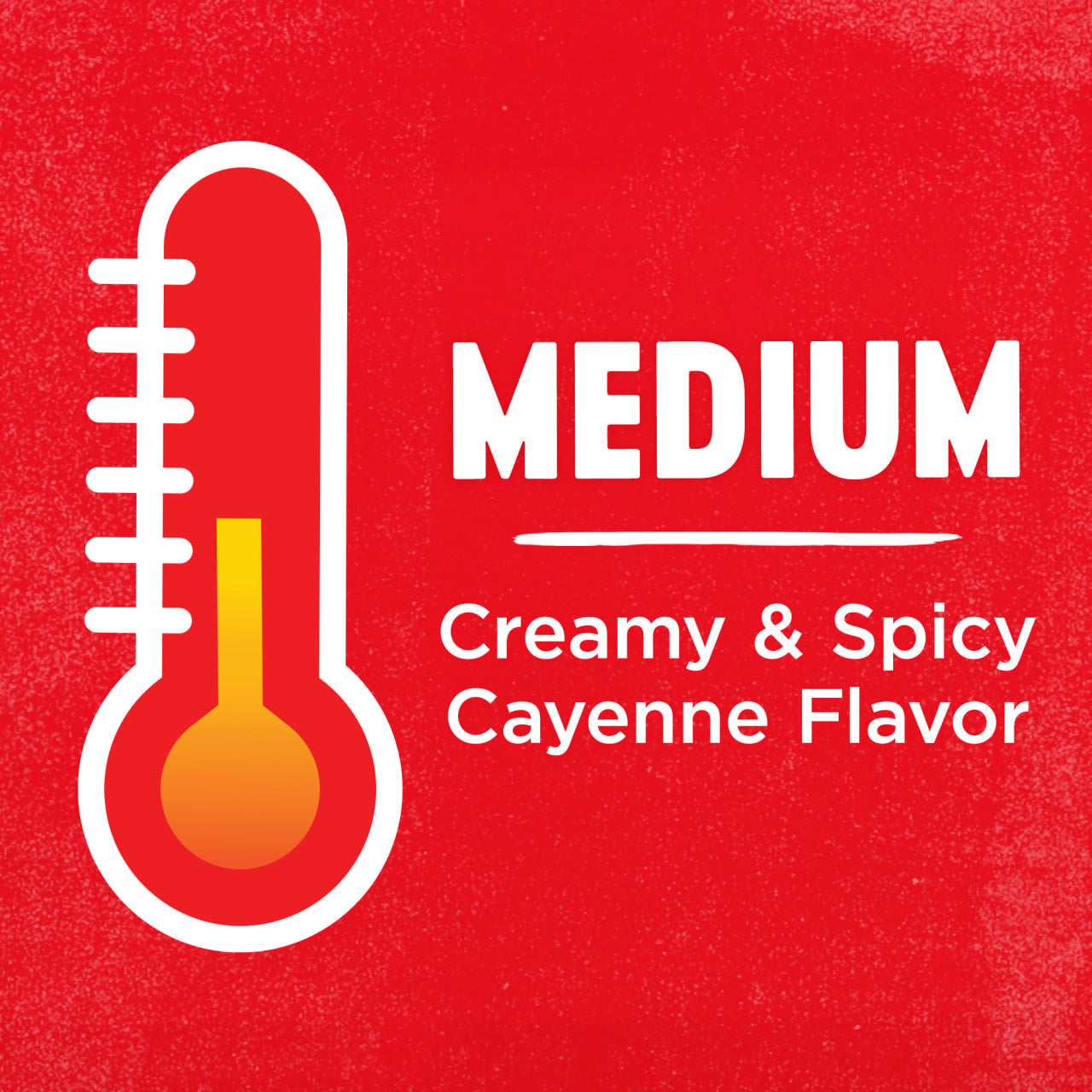 MEDIUM

Creamy & Spicy Cayenne Flavor