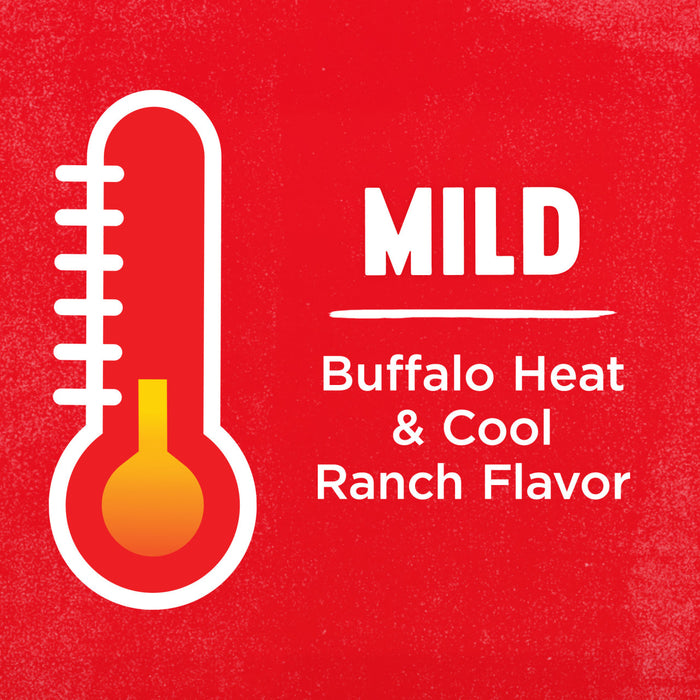 MILD

Buffalo Heat & Cool Ranch Flavor