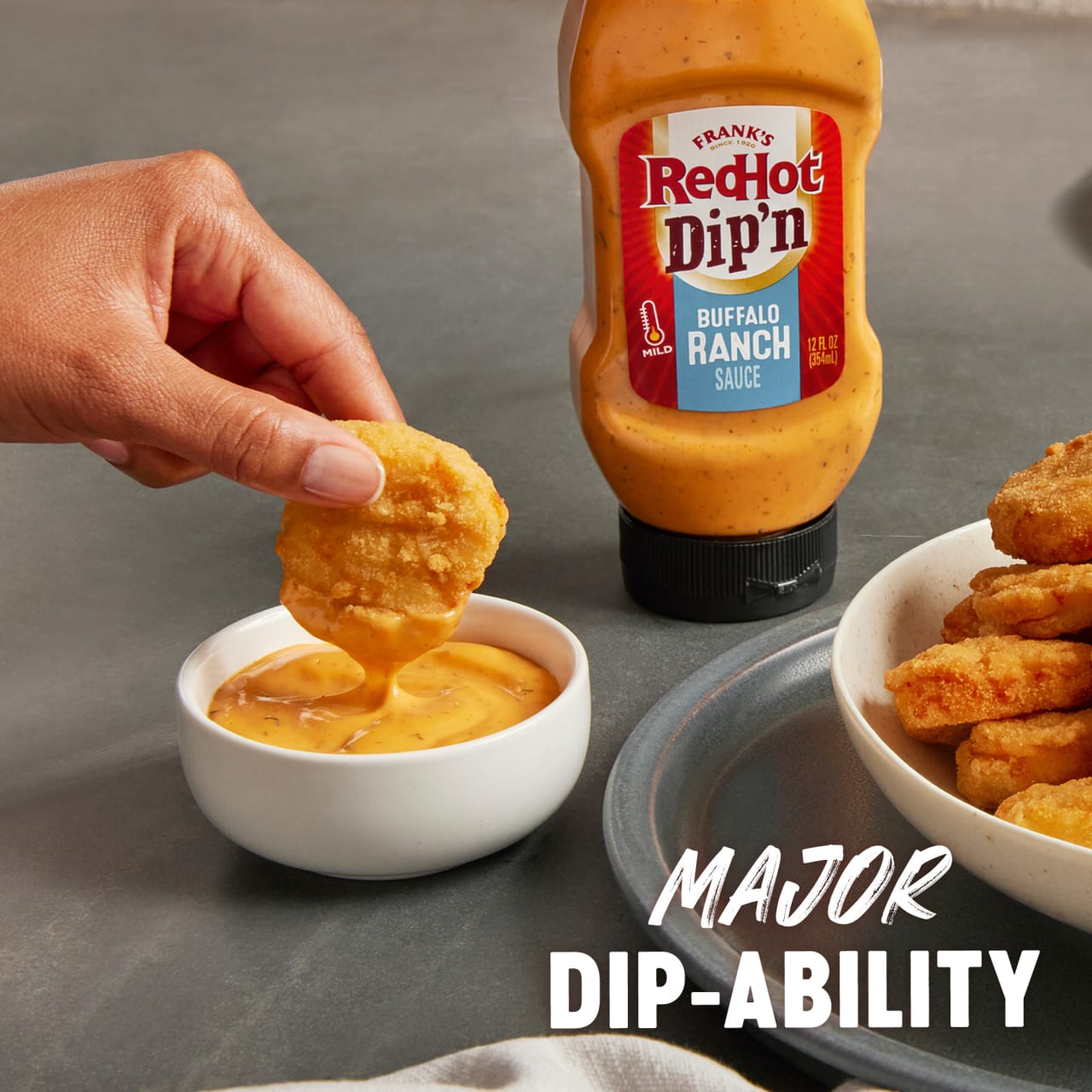 FRANK'S
SINCE 1920
RedHot
Dip'n
MILD
BUFFALO
RANCH
SAUCE
12 FL OZ
(354mL)

MAJOR
DIP-ABILITY