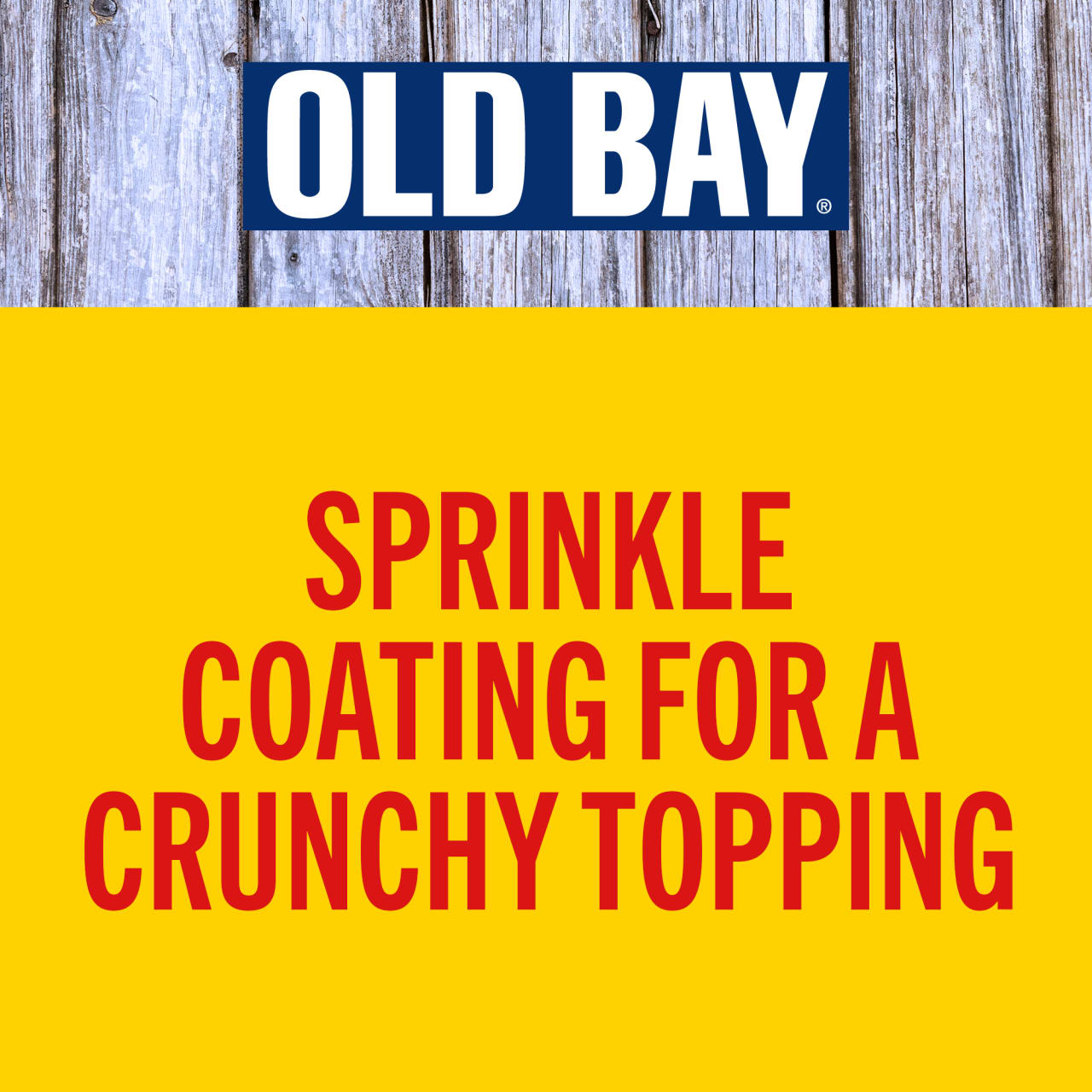 OLD BAY®

SPRINKLE COATING FOR A CRUNCHY TOPPING