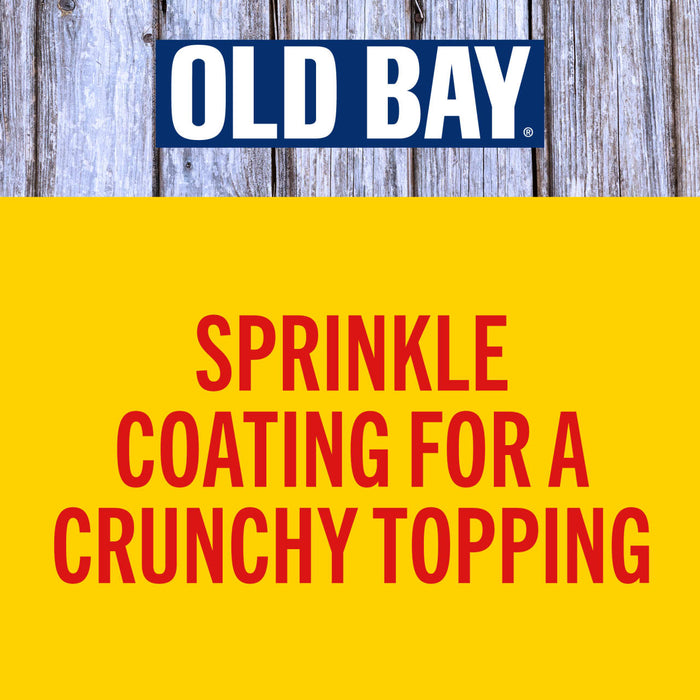 OLD BAY®

SPRINKLE COATING FOR A CRUNCHY TOPPING