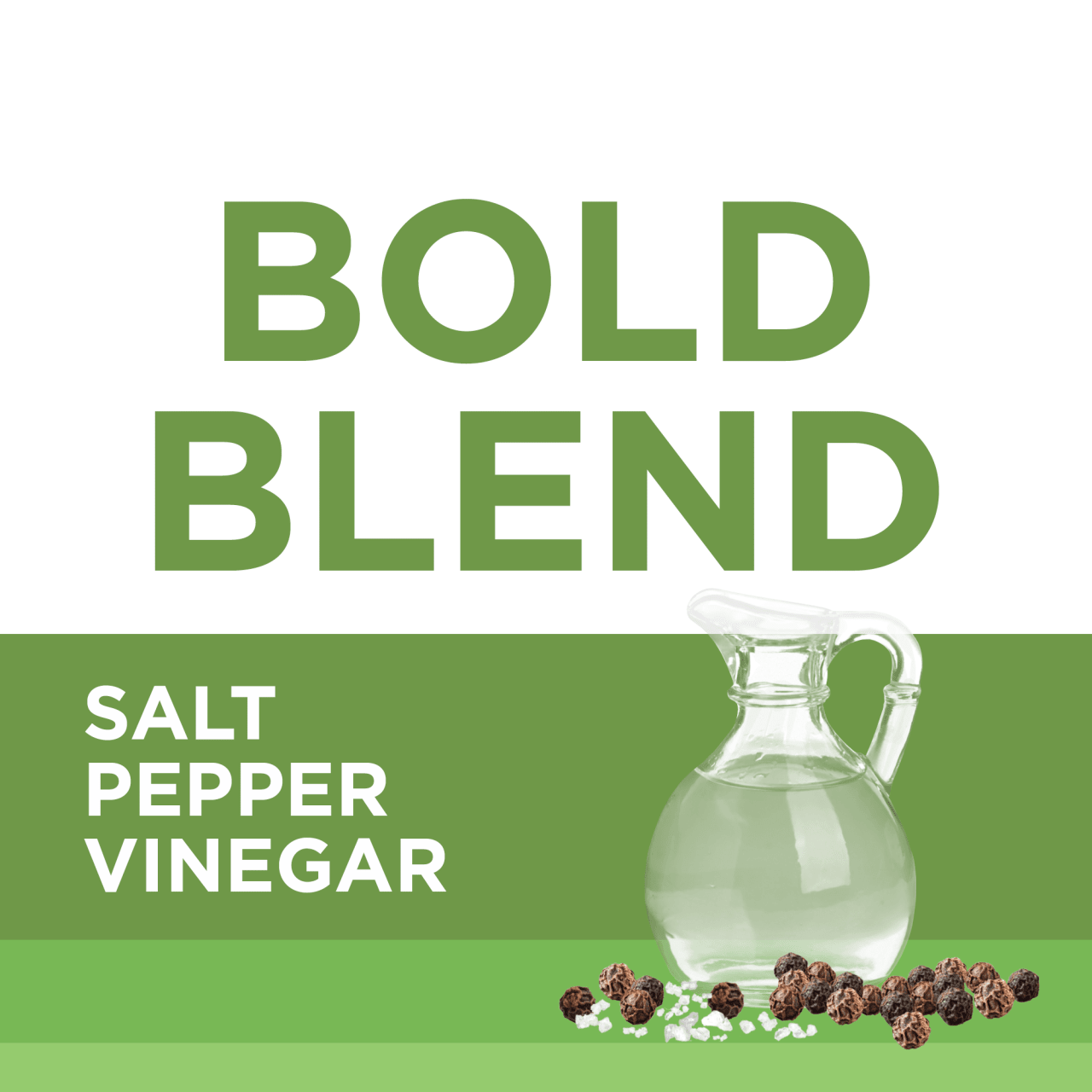 BOLD BLEND

SALT
PEPPER
VINEGAR