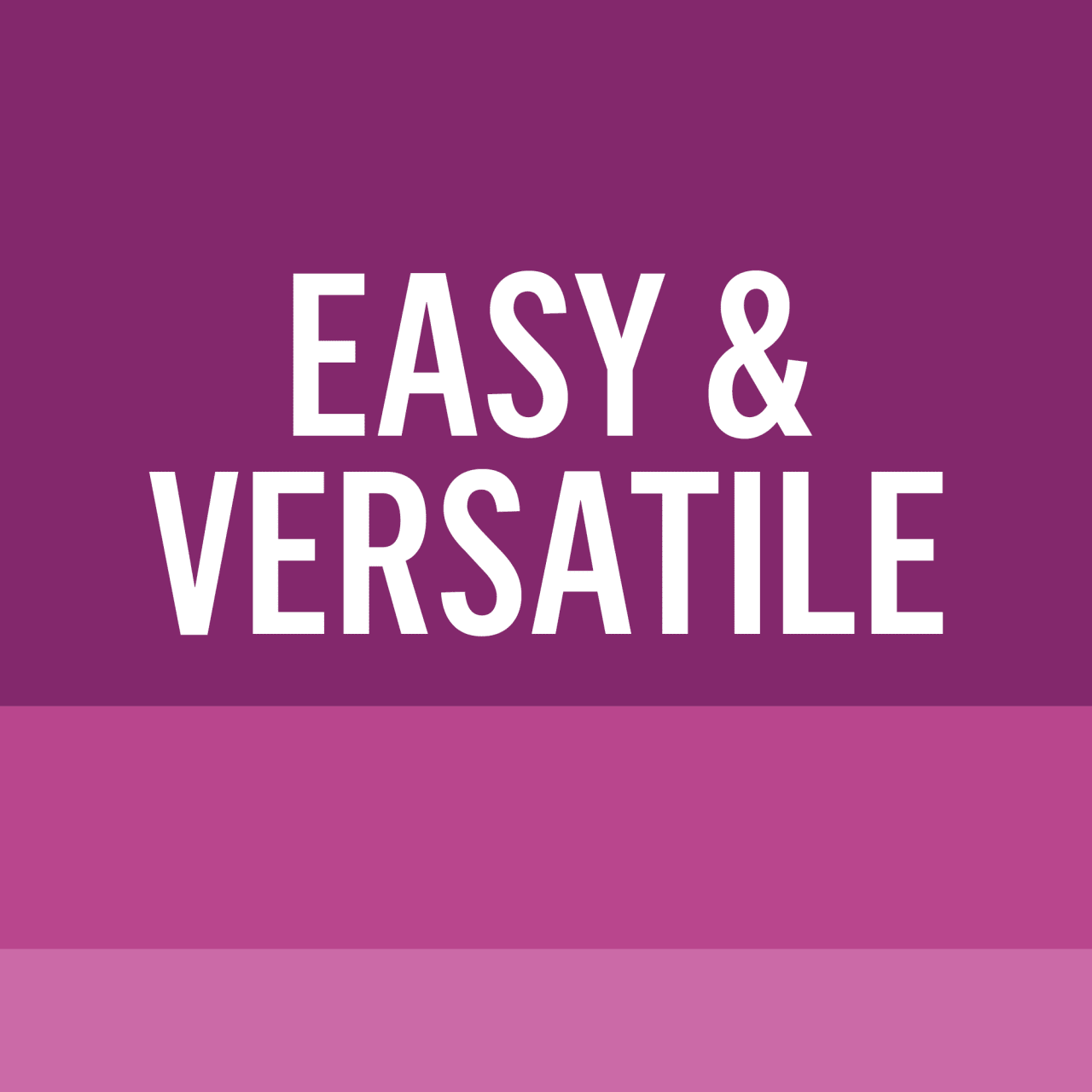 EASY &
VERSATILE