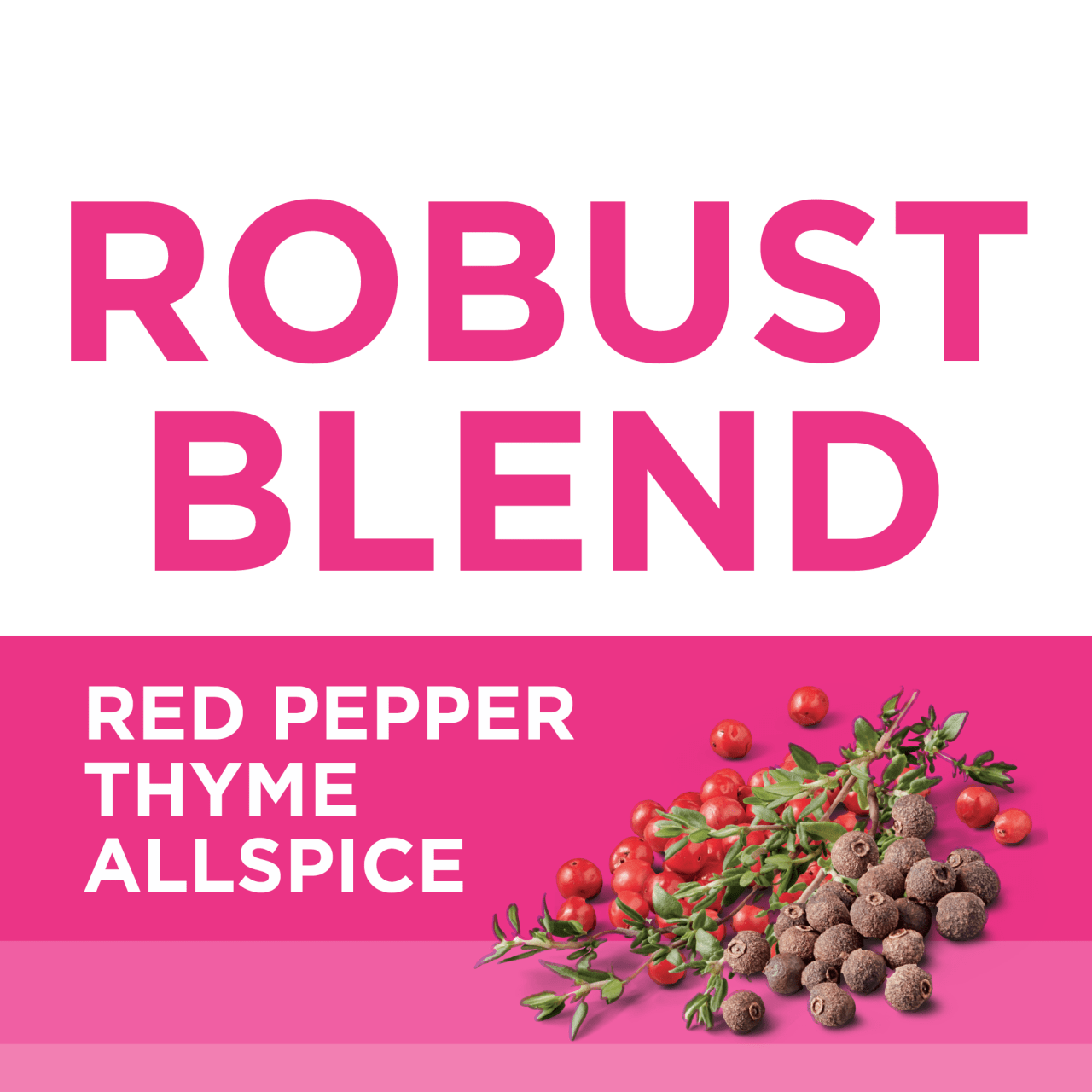 ROBUST BLEND

RED PEPPER
THYME
ALLSPICE