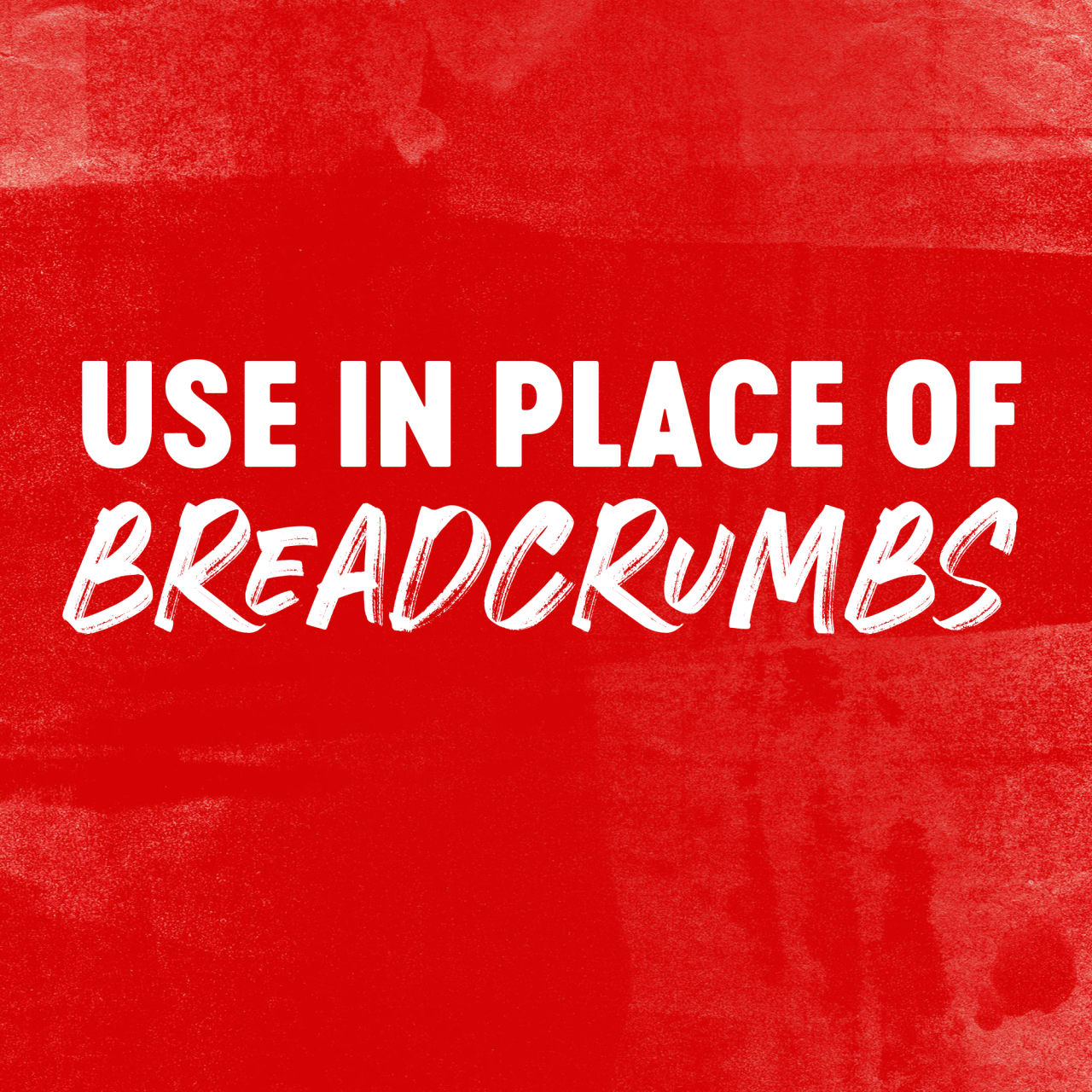 USE IN PLACE OF
BREADCRUMBS