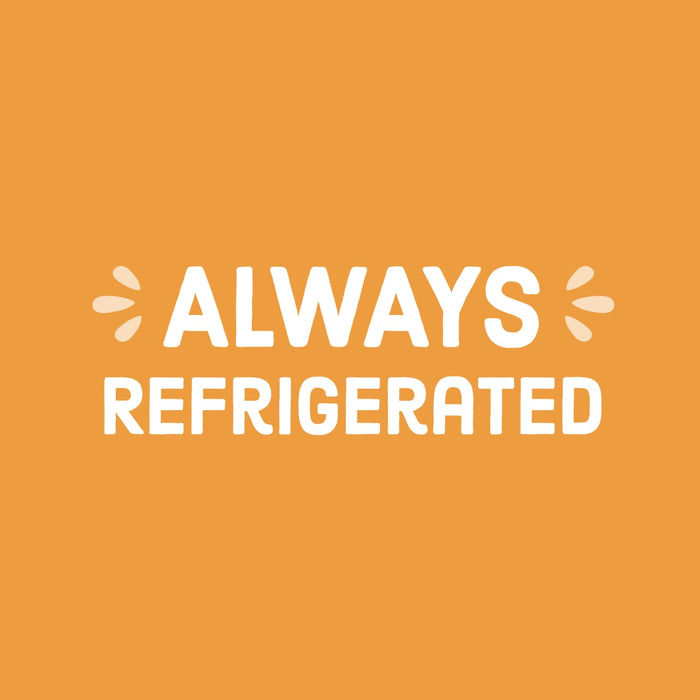 ALWAYS
REFRIGERATED