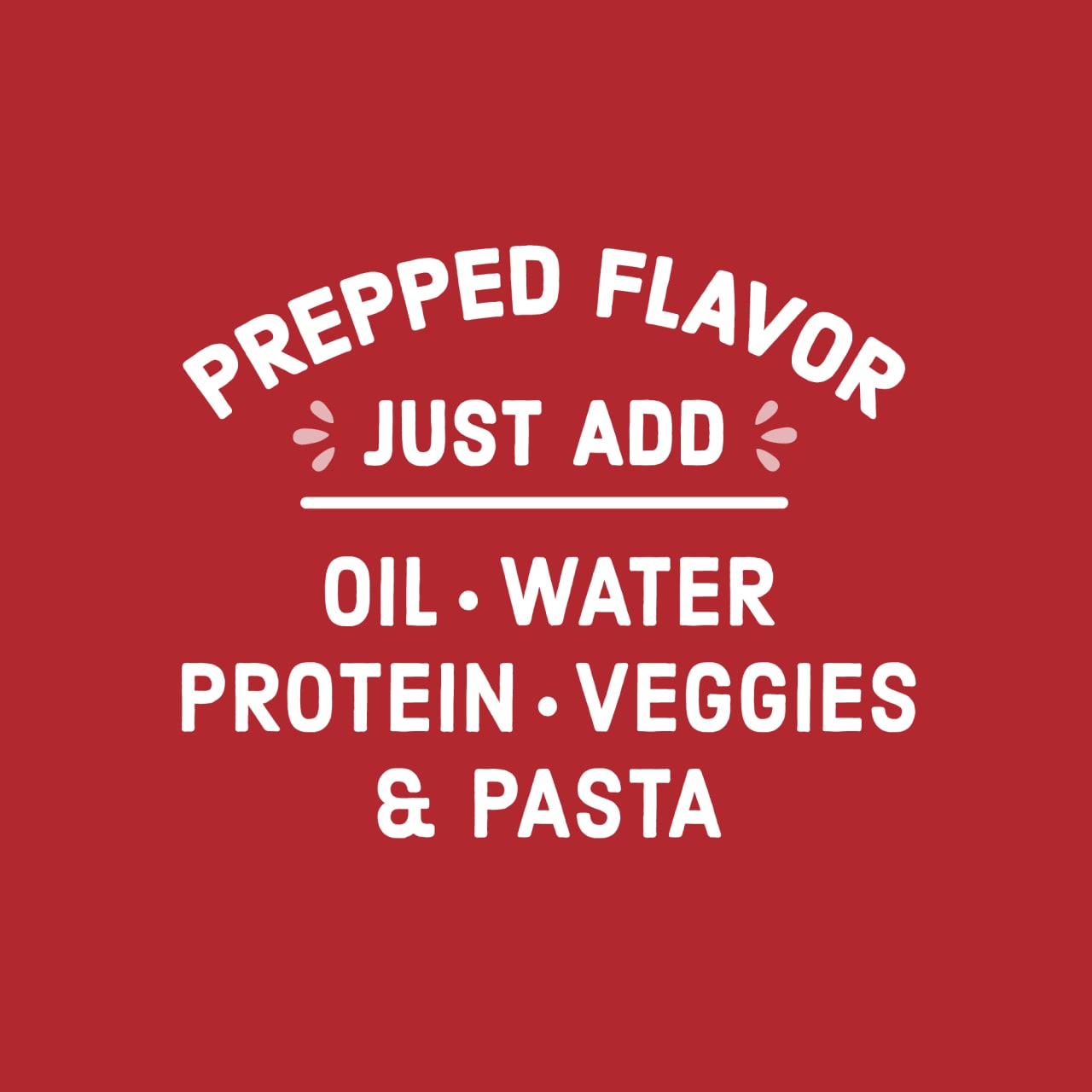 PREPPED FLAVOR

JUST ADD

OIL • WATER
PROTEIN • VEGGIES
& PASTA