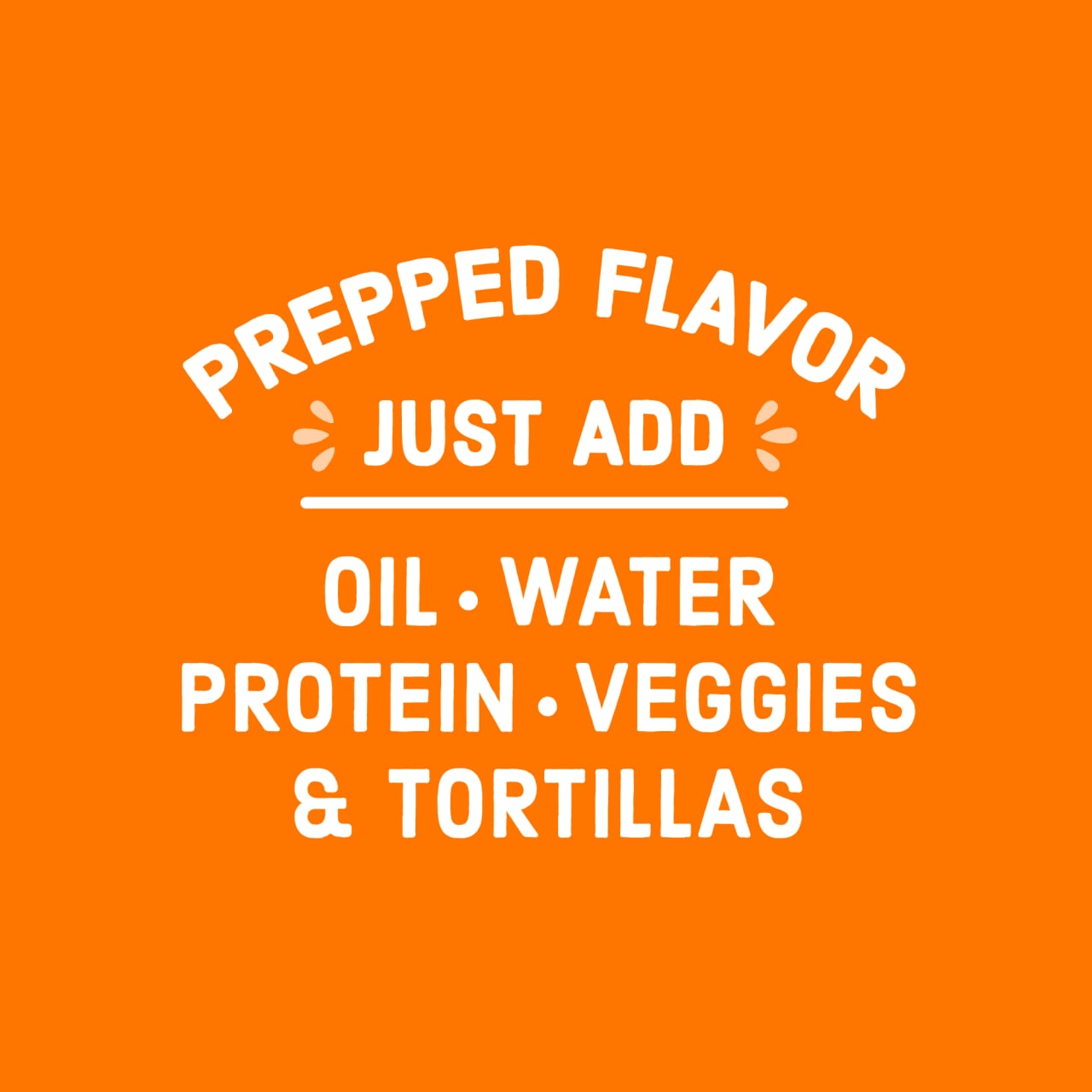 PREPPED FLAVOR

JUST ADD

OIL • WATER
PROTEIN • VEGGIES
& TORTILLAS