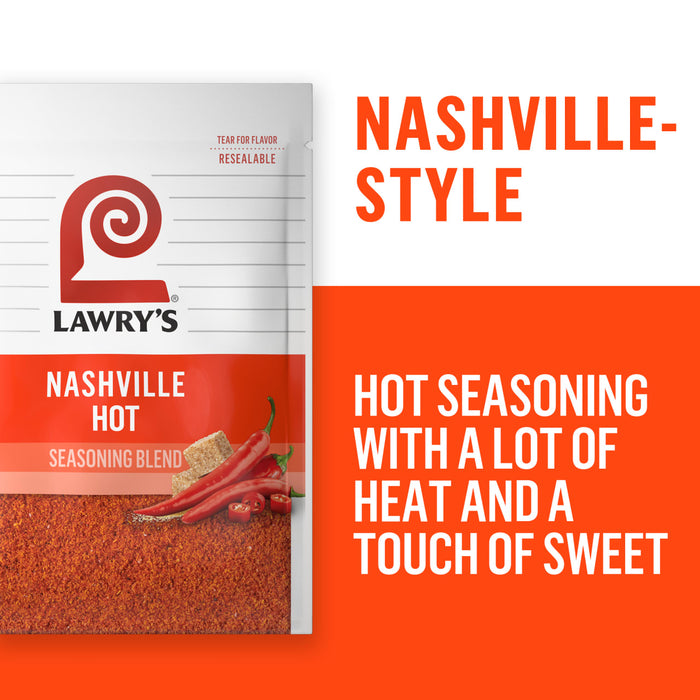 TEAR FOR FLAVOR
RESEALABLE

LAWRY'S®

NASHVILLE HOT

SEASONING BLEND

NASHVILLE-STYLE

HOT SEASONING WITH A LOT OF HEAT AND A TOUCH OF SWEET