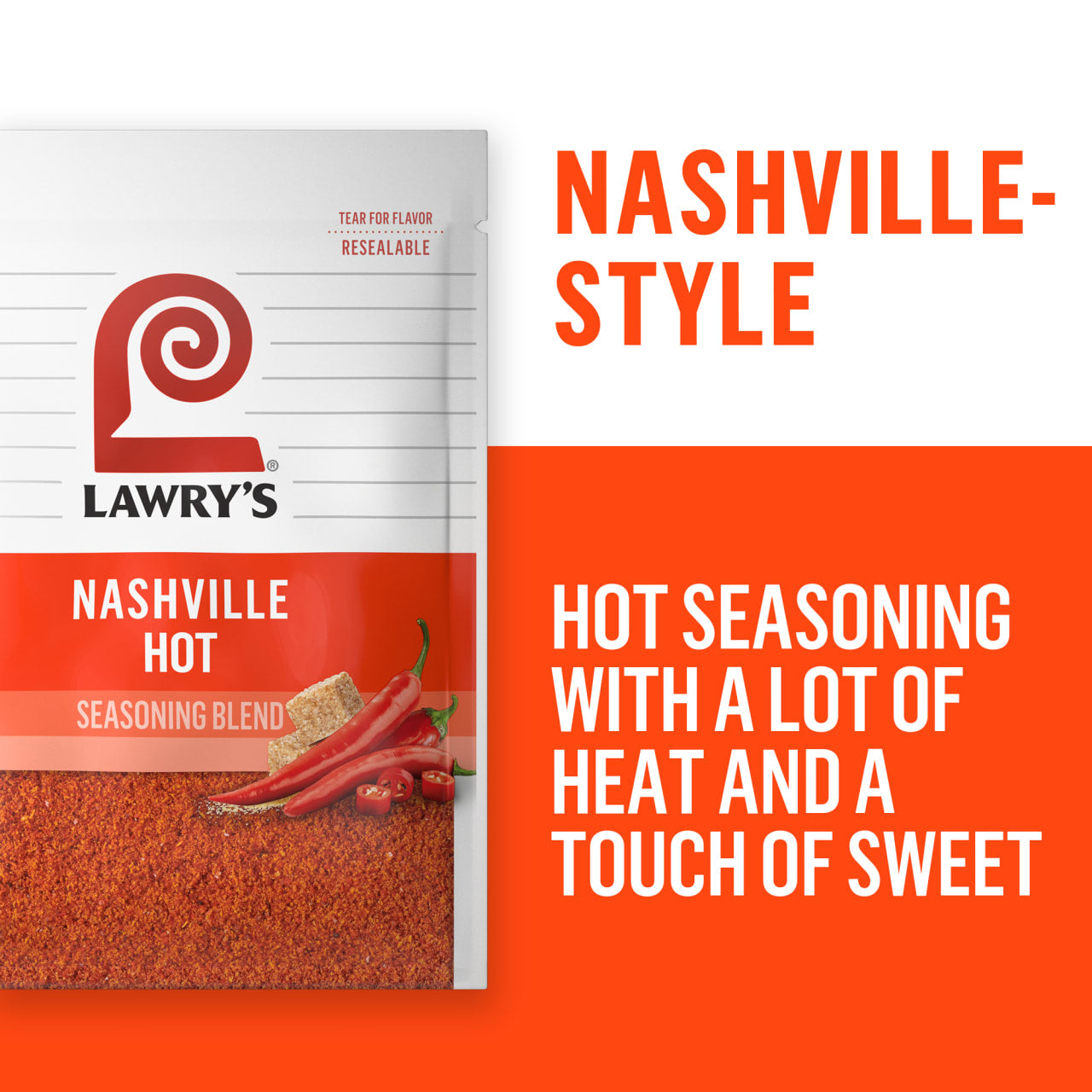 TEAR FOR FLAVOR
RESEALABLE

LAWRY'S®

NASHVILLE HOT

SEASONING BLEND

NASHVILLE-STYLE

HOT SEASONING WITH A LOT OF HEAT AND A TOUCH OF SWEET