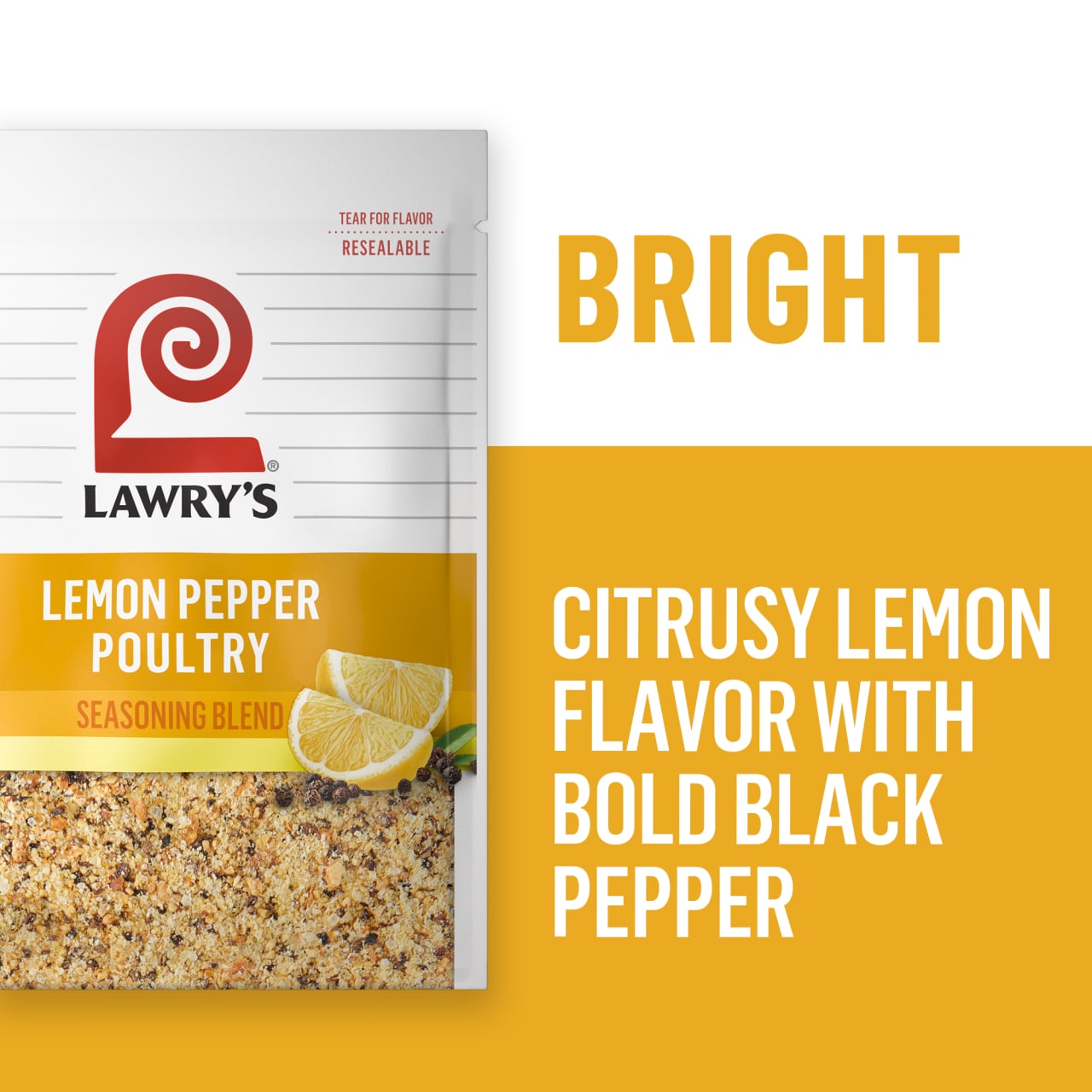 TEAR FOR FLAVOR
RESEALABLE

LAWRY'S®

LEMON PEPPER POULTRY

SEASONING BLEND

BRIGHT

CITRUSY LEMON FLAVOR WITH BOLD BLACK PEPPER