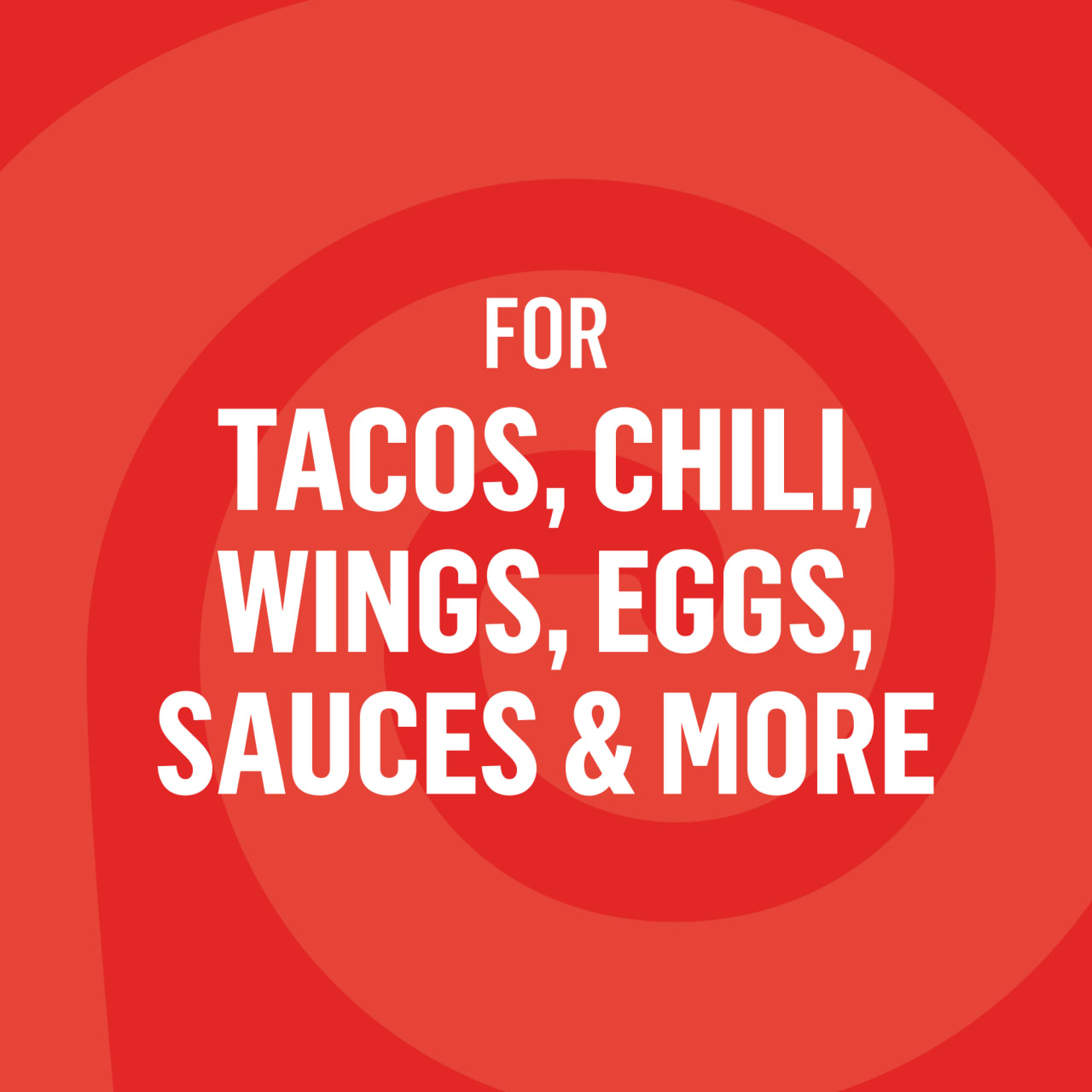 FOR
TACOS, CHILI,
WINGS, EGGS,
SAUCES & MORE